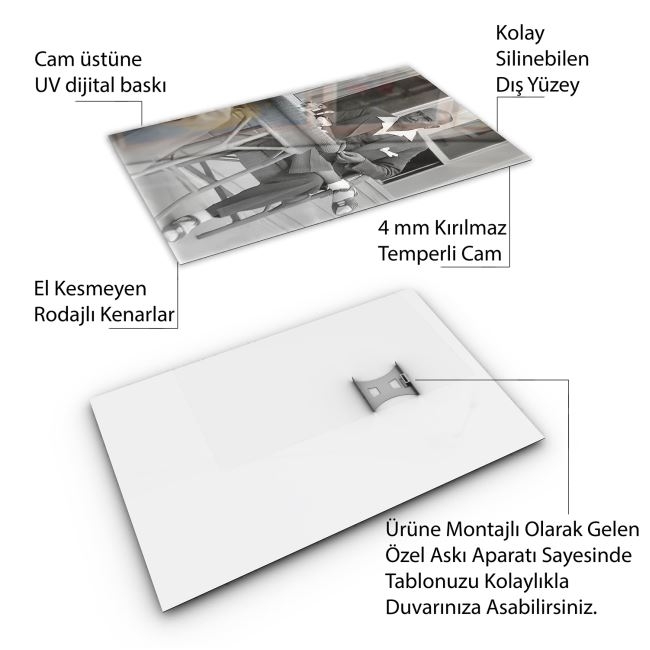 Cam üstüne
UV dijital baskı

Kolay
Silinebilen
Dış Yüzey

4 mm Kırılmaz
Temperli Cam

El Kesmeyen
Rodajlı Kenarlar

Ürüne Montajlı Olarak Gelen
Özel Askı Aparatı Sayesinde
Tablonuzu Kolaylıkla
Duvarınıza Asabilirsiniz.