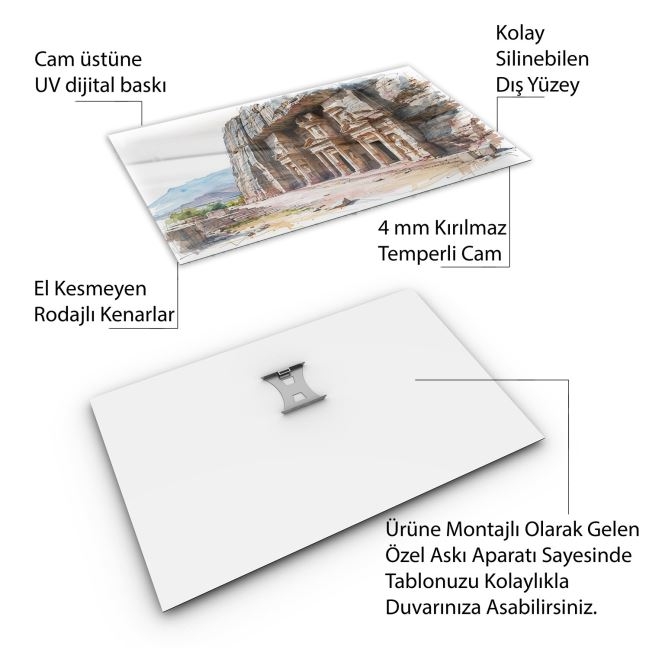 Cam üstüne
UV dijital baskı

Kolay
Silinebilen
Dış Yüzey

4 mm Kırılmaz
Temperli Cam

El Kesmeyen
Rodajlı Kenarlar

Ürüne Montajlı Olarak Gelen
Özel Askı Aparatı Sayesinde
Tablonuzu Kolaylıkla
Duvarınıza Asabilirsiniz.